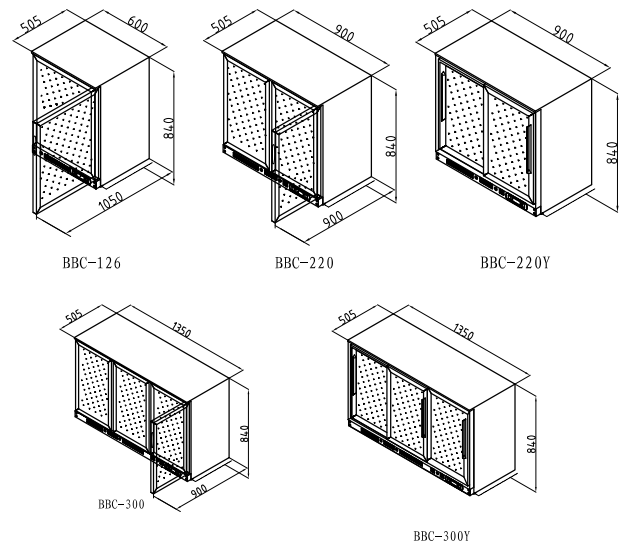 505
600
840
1050
BBC-126

505
900
840
900
BBC-220

505
900
840
BBC-220Y

505
1350
840
900
BBC-300

505
1350
840
BBC-300Y